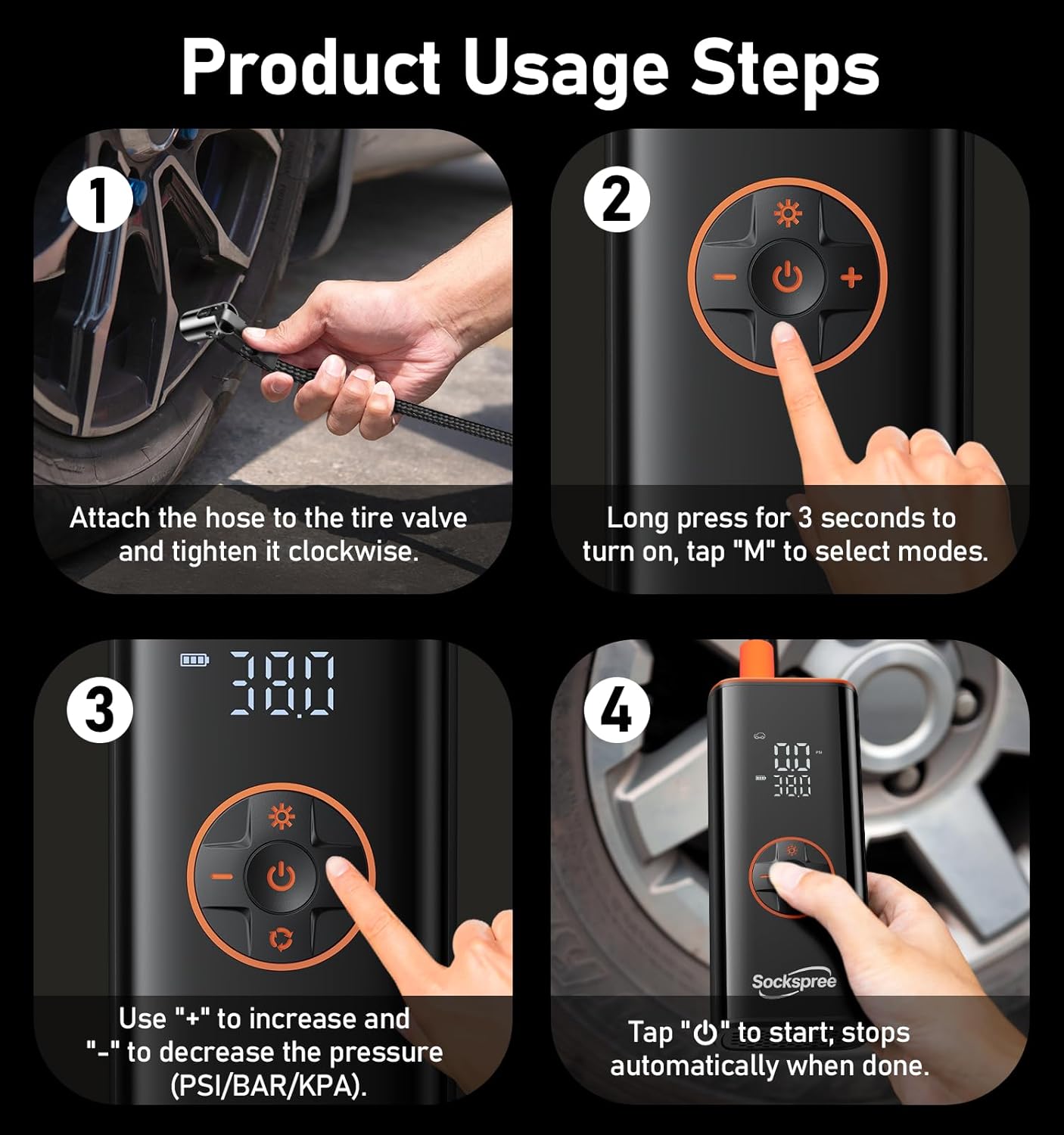 Product Usage Steps

1

Attach the hose to the tire valve and tighten it clockwise.

2

−

+

Long press for 3 seconds to turn on, tap "M" to select modes.

3

38.0

−

Use "+" to increase and "-" to decrease the pressure (PSI/BAR/KPA).

4

0.0

PSI

38.0

Sockspree

Tap "⏻" to start; stops automatically when done.